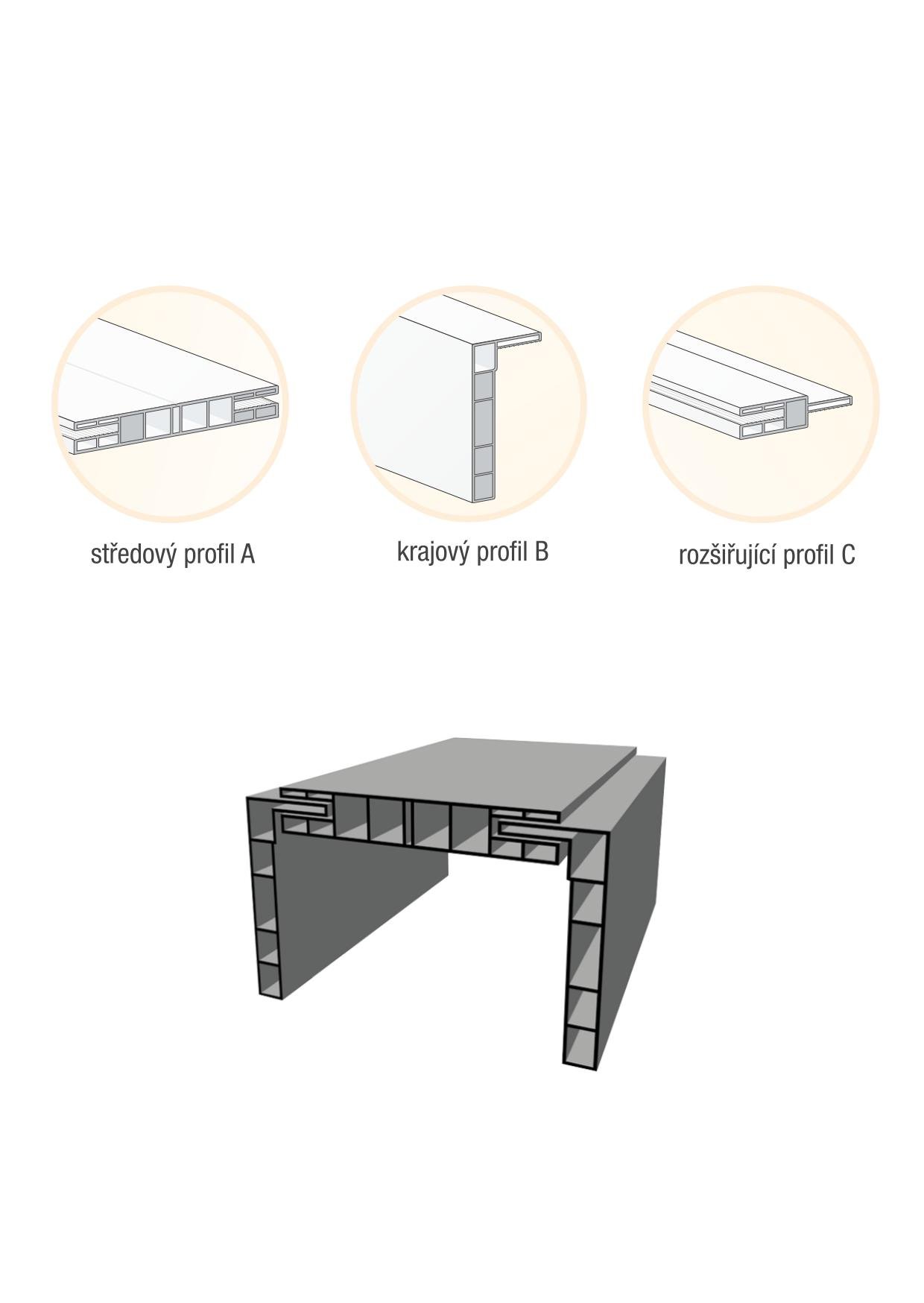 středový profil A

krajový profil B

rozšiřující profil C